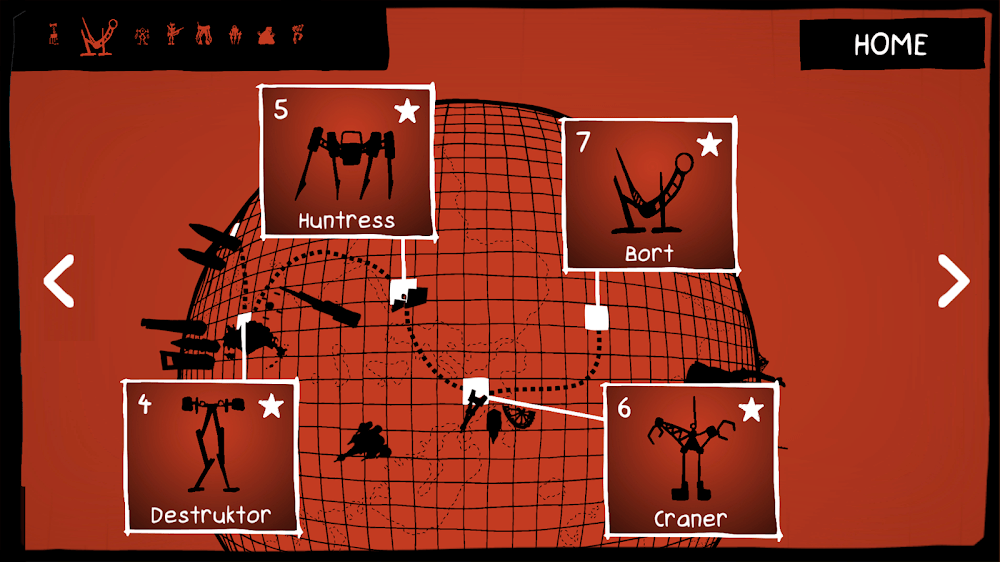 HOME

5
Huntress

7
Bort

4
Destruktor

6
Craner