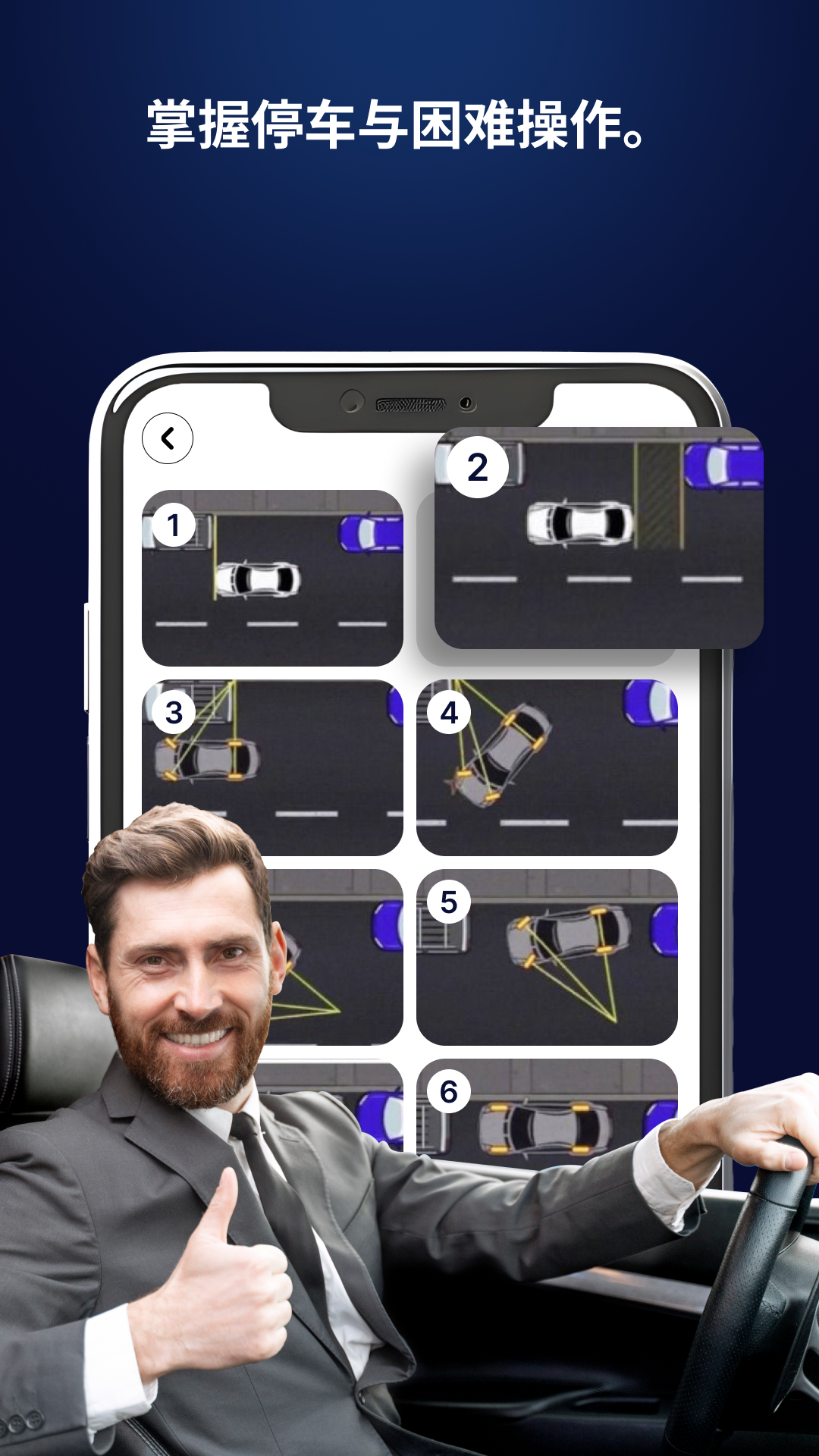 掌握停车与困难操作。

1

2

3

4

5

6