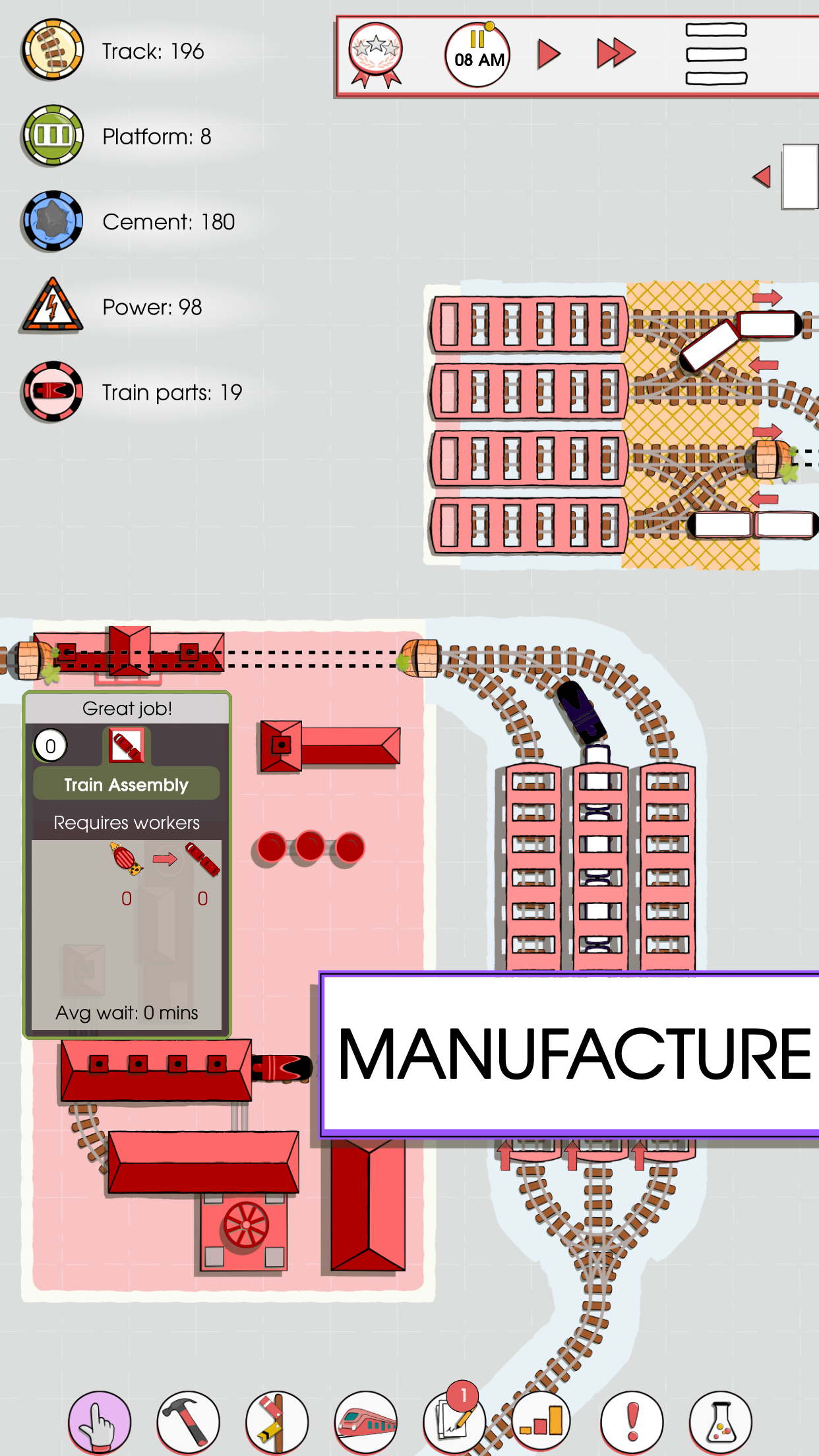 Track: 196

Platform: 8

Cement: 180

Power: 98

Train parts: 19

08 AM

Great job!

0

Train Assembly

Requires workers

0

0

Avg wait: 0 mins

MANUFACTURE

1